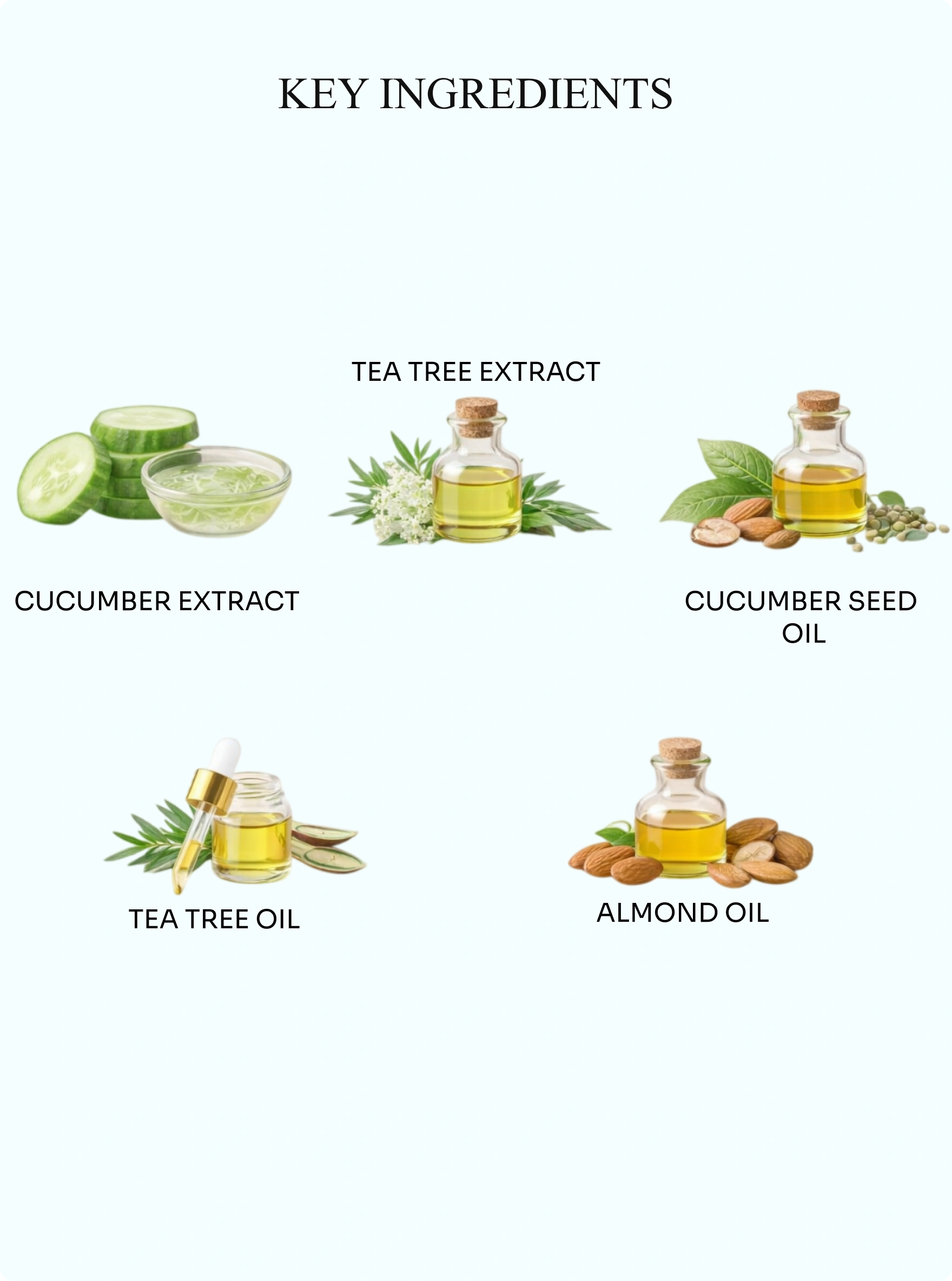 KEY INGREDIENTS

TEA TREE EXTRACT

CUCUMBER EXTRACT

CUCUMBER SEED OIL

TEA TREE OIL

ALMOND OIL