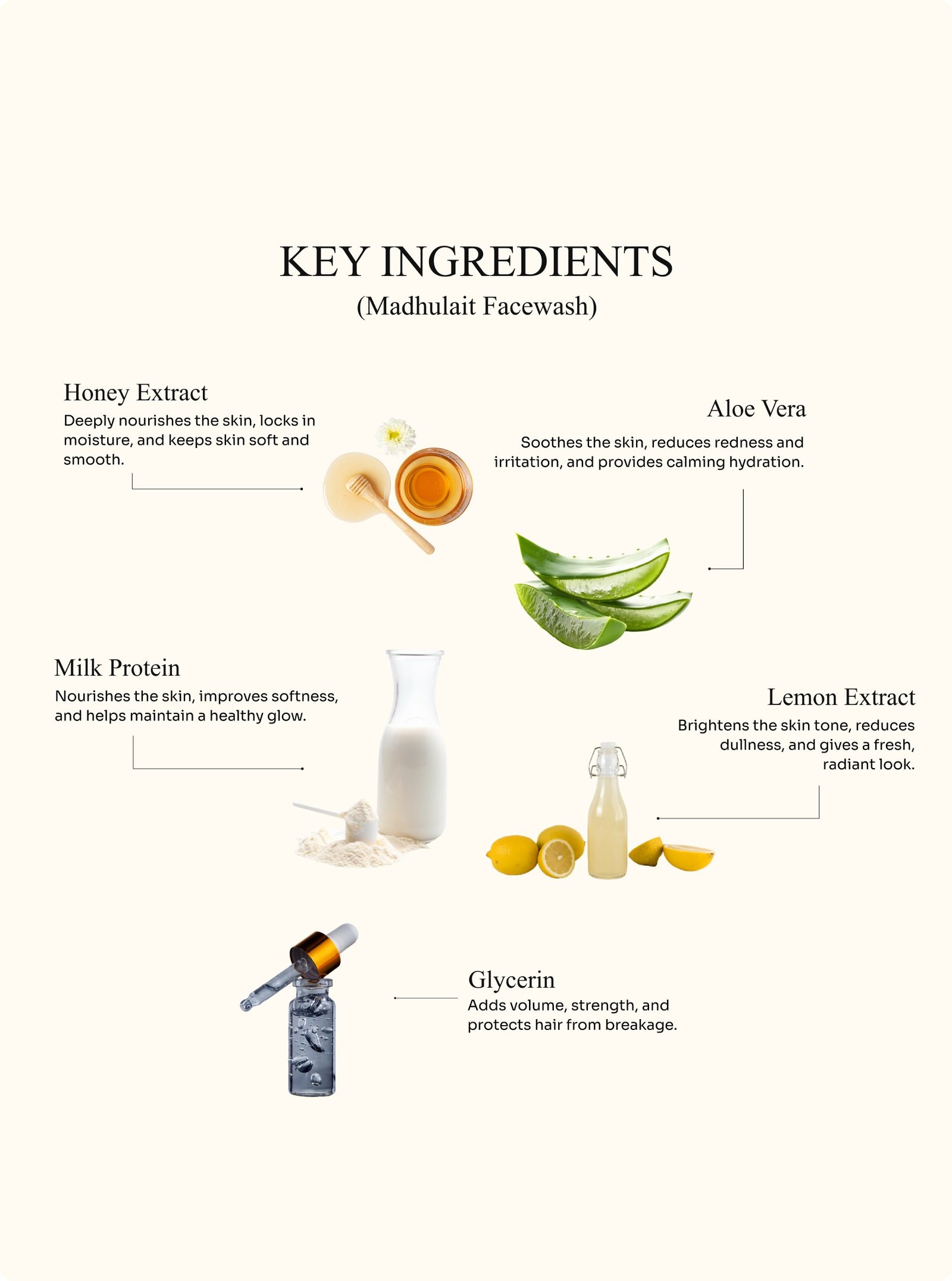 KEY INGREDIENTS
(Madhulait Facewash)

Honey Extract
Deeply nourishes the skin, locks in moisture, and keeps skin soft and smooth.

Aloe Vera
Soothes the skin, reduces redness and irritation, and provides calming hydration.

Milk Protein
Nourishes the skin, improves softness, and helps maintain a healthy glow.

Lemon Extract
Brightens the skin tone, reduces dullness, and gives a fresh, radiant look.

Glycerin
Adds volume, strength, and protects hair from breakage.