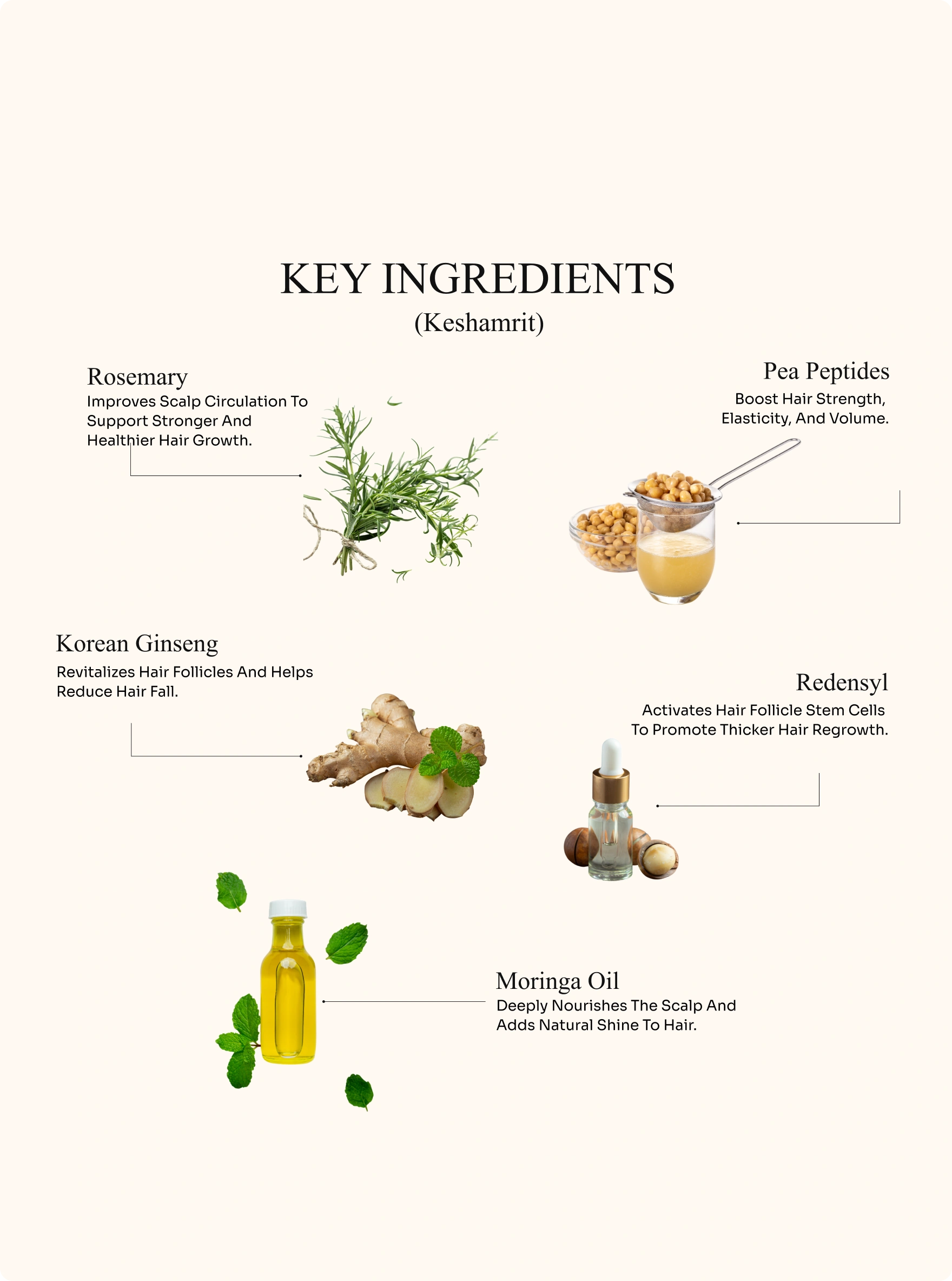 KEY INGREDIENTS
(Keshamrit)

Rosemary
Improves Scalp Circulation To Support Stronger And Healthier Hair Growth.

Pea Peptides
Boost Hair Strength, Elasticity, And Volume.

Korean Ginseng
Revitalizes Hair Follicles And Helps Reduce Hair Fall.

Redensyl
Activates Hair Follicle Stem Cells To Promote Thicker Hair Regrowth.

Moringa Oil
Deeply Nourishes The Scalp And Adds Natural Shine To Hair.