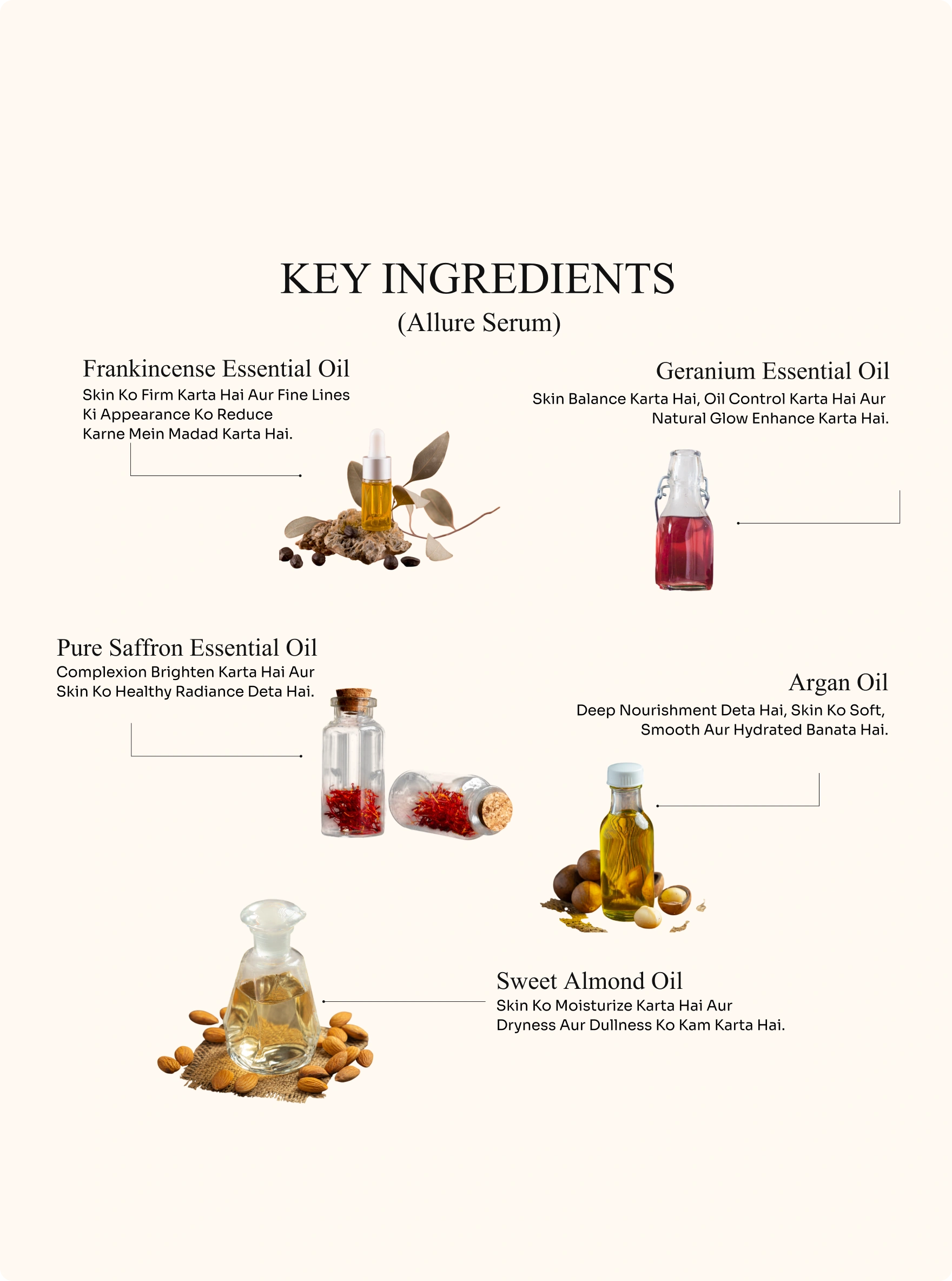 KEY INGREDIENTS
(Allure Serum)

Frankincense Essential Oil
Skin Ko Firm Karta Hai Aur Fine Lines Ki Appearance Ko Reduce Karne Mein Madad Karta Hai.

Geranium Essential Oil
Skin Balance Karta Hai, Oil Control Karta Hai Aur Natural Glow Enhance Karta Hai.

Pure Saffron Essential Oil
Complexion Brighten Karta Hai Aur Skin Ko Healthy Radiance Deta Hai.

Argan Oil
Deep Nourishment Deta Hai, Skin Ko Soft, Smooth Aur Hydrated Banata Hai.

Sweet Almond Oil
Skin Ko Moisturize Karta Hai Aur Dryness Aur Dullness Ko Kam Karta Hai.