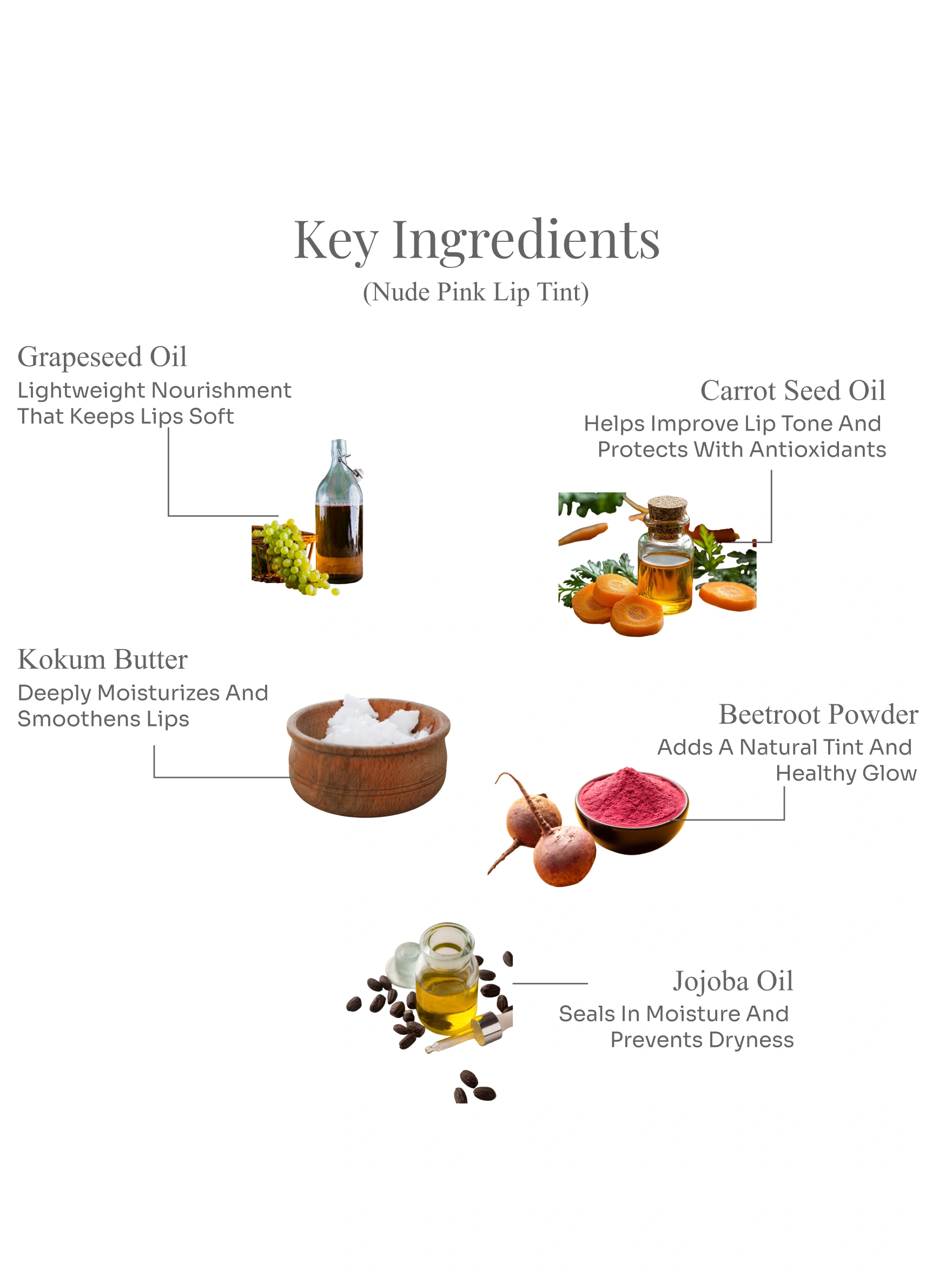 Key Ingredients
(Nude Pink Lip Tint)

Grapeseed Oil
Lightweight Nourishment That Keeps Lips Soft

Carrot Seed Oil
Helps Improve Lip Tone And Protects With Antioxidants

Kokum Butter
Deeply Moisturizes And Smoothens Lips

Beetroot Powder
Adds A Natural Tint And Healthy Glow

Jojoba Oil
Seals In Moisture And Prevents Dryness