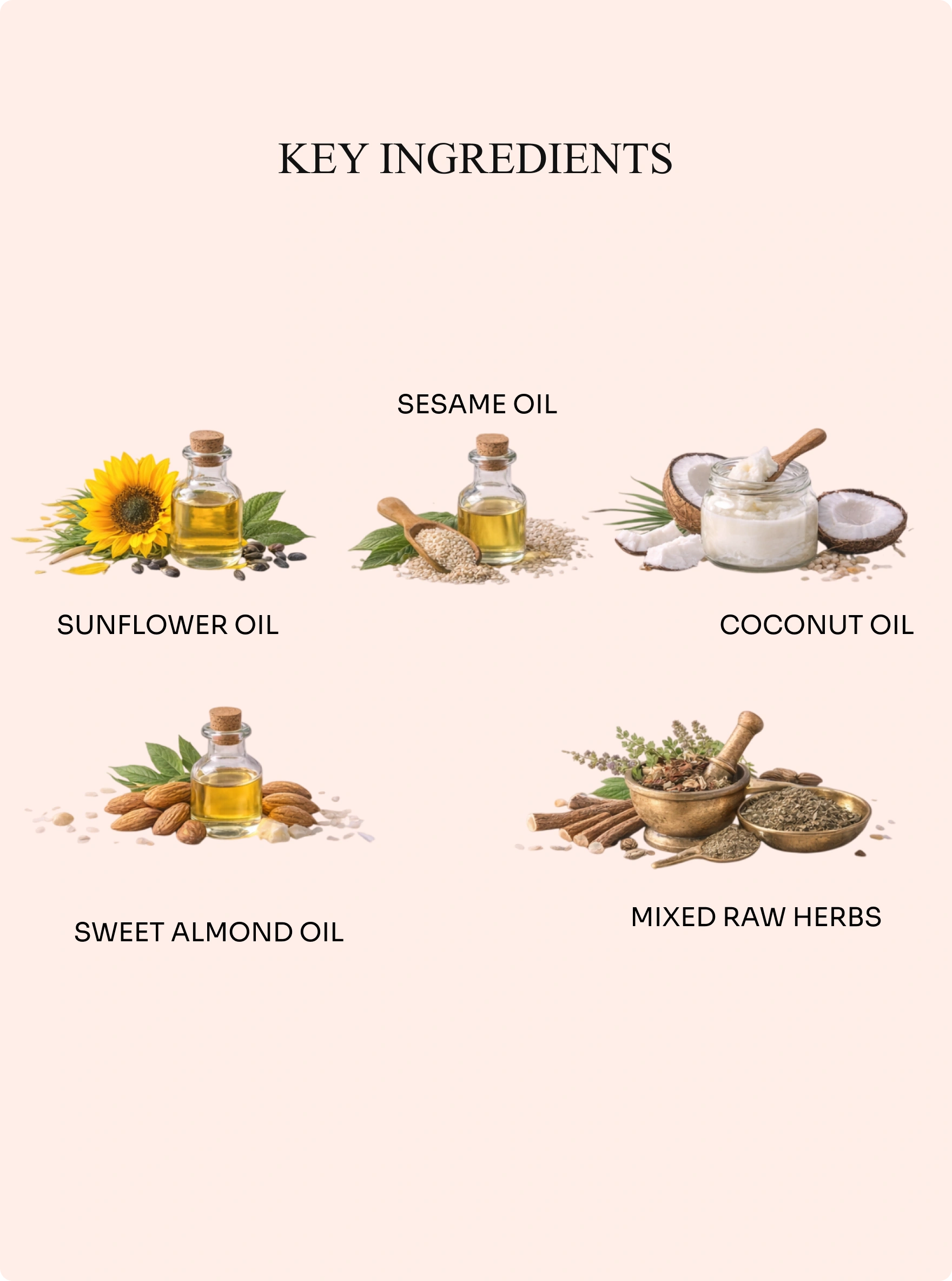 KEY INGREDIENTS

SESAME OIL

SUNFLOWER OIL

COCONUT OIL

SWEET ALMOND OIL

MIXED RAW HERBS