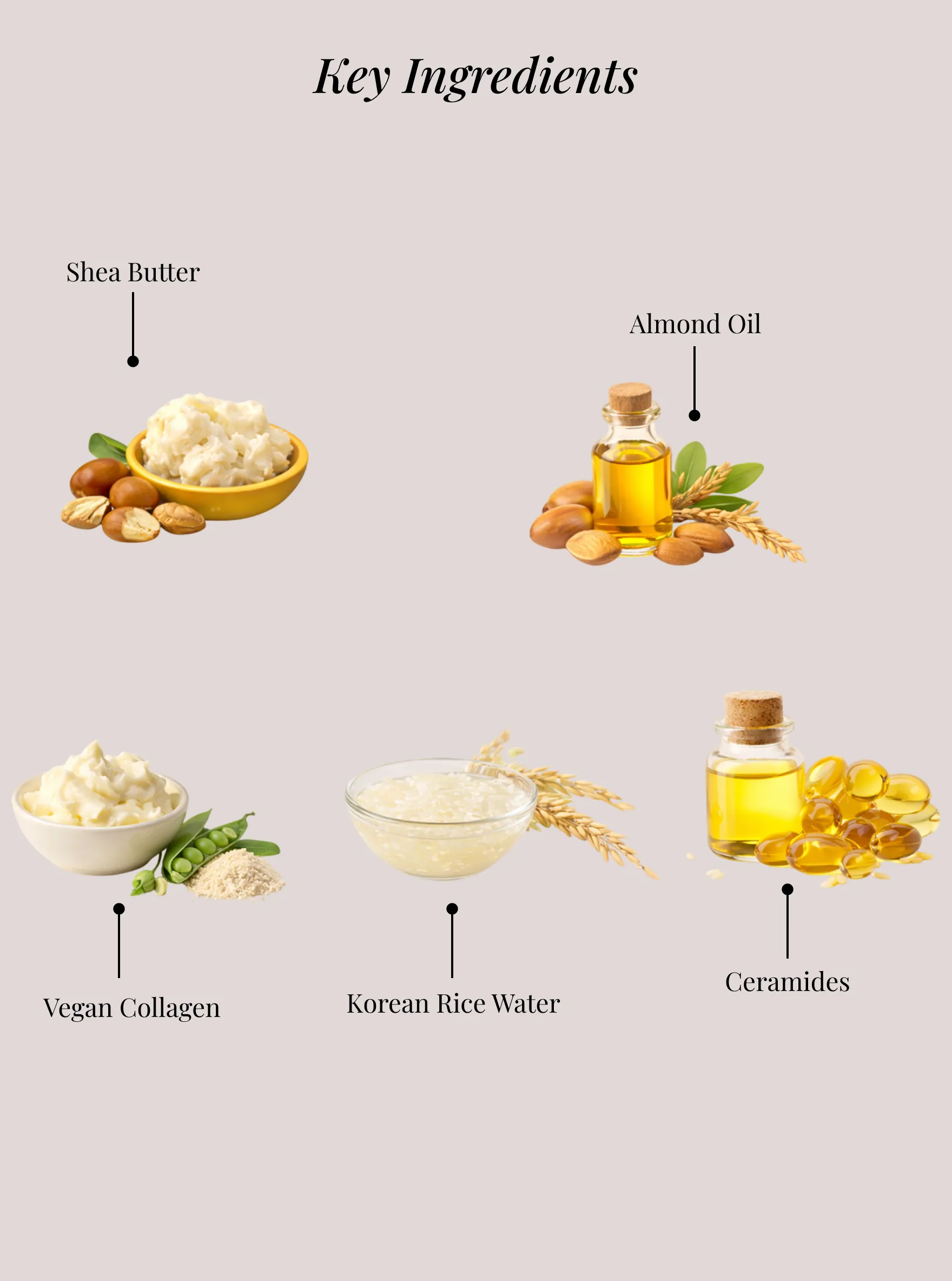 Key Ingredients

Shea Butter

Almond Oil

Vegan Collagen

Korean Rice Water

Ceramides